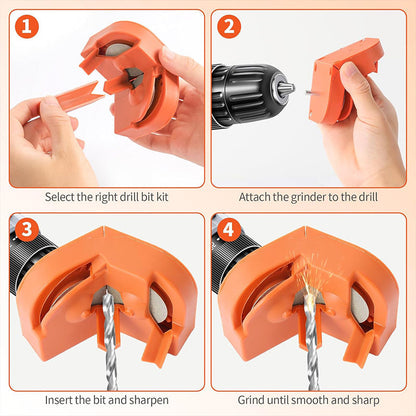 1

Select the right drill bit kit

2

Attach the grinder to the drill

3

Insert the bit and sharpen

4

Grind until smooth and sharp